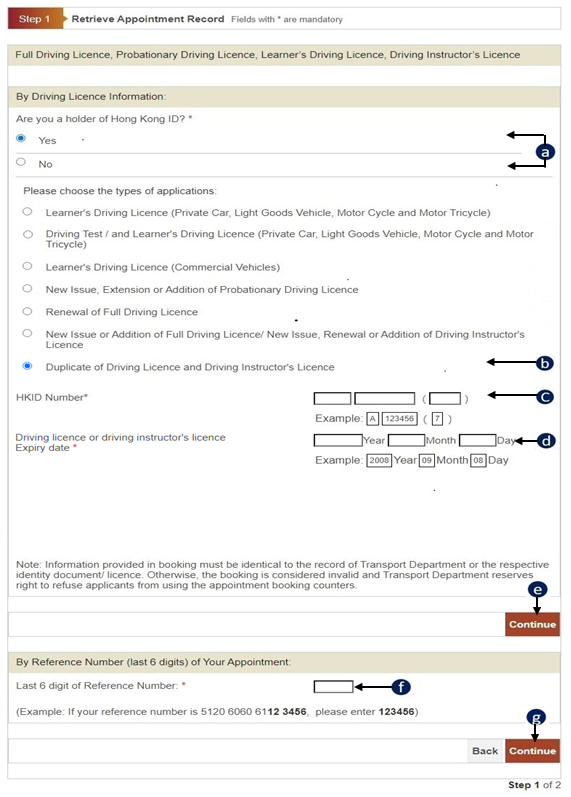 Step 1 Retrieve Appointment Record Fields with * are mandatory

Full Driving Licence, Probationary Driving Licence, Learner's Driving Licence, Driving Instructor's Licence

By Driving Licence Information:

Are you a holder of Hong Kong ID? *

Yes

No

a

Please choose the types of applications:

Learner's Driving Licence (Private Car, Light Goods Vehicle, Motor Cycle and Motor Tricycle)

Driving Test / and Learner's Driving Licence (Private Car, Light Goods Vehicle, Motor Cycle and Motor Tricycle)

Learner's Driving Licence (Commercial Vehicles)

New Issue, Extension or Addition of Probationary Driving Licence

Renewal of Full Driving Licence

New Issue or Addition of Full Driving Licence/ New Issue, Renewal or Addition of Driving Instructor's Licence

Duplicate of Driving Licence and Driving Instructor's Licence

b

HKID Number* ( )

c

Example: A 123456 ( 7 )

Driving licence or driving instructor's licence Expiry date * Year Month Day

d

Example: 2008 Year 09 Month 08 Day

Note: Information provided in booking must be identical to the record of Transport Department or the respective identity document/ licence. Otherwise, the booking is considered invalid and Transport Department reserves right to refuse applicants from using the appointment booking counters.

e

Continue

By Reference Number (last 6 digits) of Your Appointment:

Last 6 digit of Reference Number: *

f

(Example: If your reference number is 5120 6060 6112 3456, please enter 123456)

g

Back Continue

Step 1 of 2