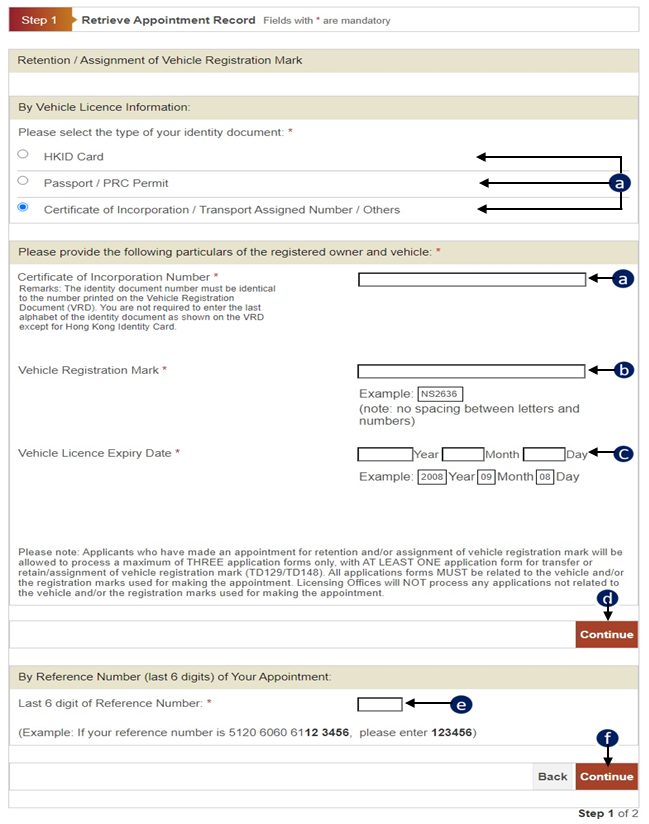 Step 1 Retrieve Appointment Record Fields with * are mandatory

Retention / Assignment of Vehicle Registration Mark

By Vehicle Licence Information:

Please select the type of your identity document: *

HKID Card

Passport / PRC Permit

Certificate of Incorporation / Transport Assigned Number / Others

a

Please provide the following particulars of the registered owner and vehicle: *

Certificate of Incorporation Number *
Remarks: The identity document number must be identical to the number printed on the Vehicle Registration Document (VRD). You are not required to enter the last alphabet of the identity document as shown on the VRD except for Hong Kong Identity Card.

a

Vehicle Registration Mark *

b

Example: NS2636
(note: no spacing between letters and numbers)

Vehicle Licence Expiry Date *

Year Month Day

c

Example: 2008 Year 09 Month 08 Day

Please note: Applicants who have made an appointment for retention and/or assignment of vehicle registration mark will be allowed to process a maximum of THREE application forms only, with AT LEAST ONE application form for transfer or retain/assignment of vehicle registration mark (TD129/TD148). All applications forms MUST be related to the vehicle and/or the registration marks used for making the appointment. Licensing Offices will NOT process any applications not related to the vehicle and/or the registration marks used for making the appointment.

d

Continue

By Reference Number (last 6 digits) of Your Appointment:

Last 6 digit of Reference Number: *

e

(Example: If your reference number is 5120 6060 6112 3456, please enter 123456)

f

Back Continue

Step 1 of 2