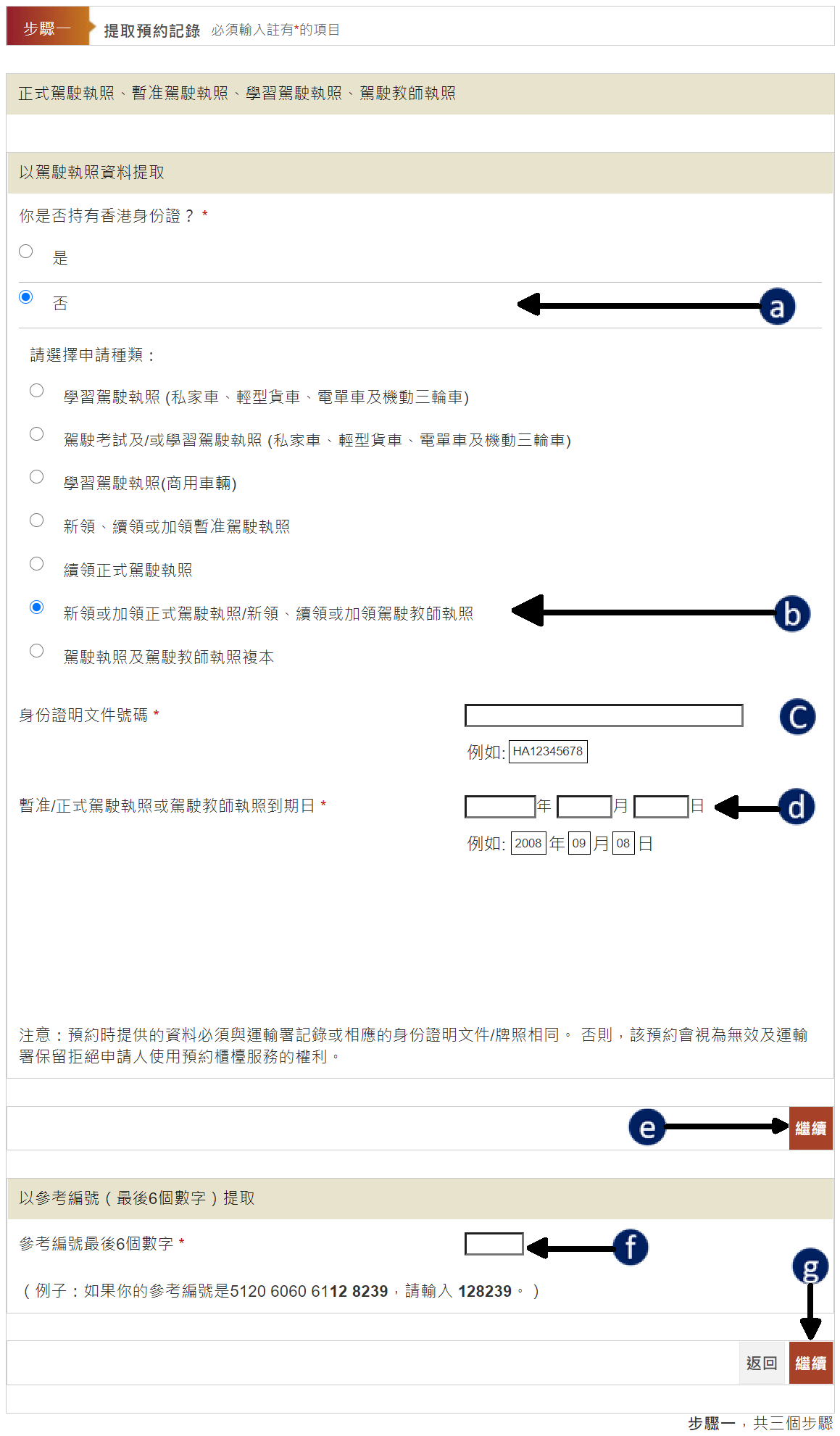 步驟一 提取預約記錄 必須輸入註有*的項目

正式駕駛執照、暫准駕駛執照、學習駕駛執照、駕駛教師執照

以駕駛執照資料提取

你是否持有香港身份證？ *

是

否

a

請選擇申請種類：

學習駕駛執照 (私家車、輕型貨車、電單車及機動三輪車)

駕駛考試及/或學習駕駛執照 (私家車、輕型貨車、電單車及機動三輪車)

學習駕駛執照(商用車輛)

新領、續領或加領暫准駕駛執照

續領正式駕駛執照

新領或加領正式駕駛執照/新領、續領或加領駕駛教師執照

b

駕駛執照及駕駛教師執照複本

身份證明文件號碼 *

c

例如: HA12345678

暫准/正式駕駛執照或駕駛教師執照到期日 *

年 月 日

d

例如: 2008 年 09 月 08 日

注意：預約時提供的資料必須與運輸署記錄或相應的身份證明文件/牌照相同。 否則，該預約會視為無效及運輸署保留拒絕申請人使用預約櫃檯服務的權利。

e

繼續

以參考編號（最後6個數字）提取

參考編號最後6個數字 *

f

g

（例子：如果你的參考編號是5120 6060 6112 8239，請輸入 128239。）

返回 繼續

步驟一，共三個步驟